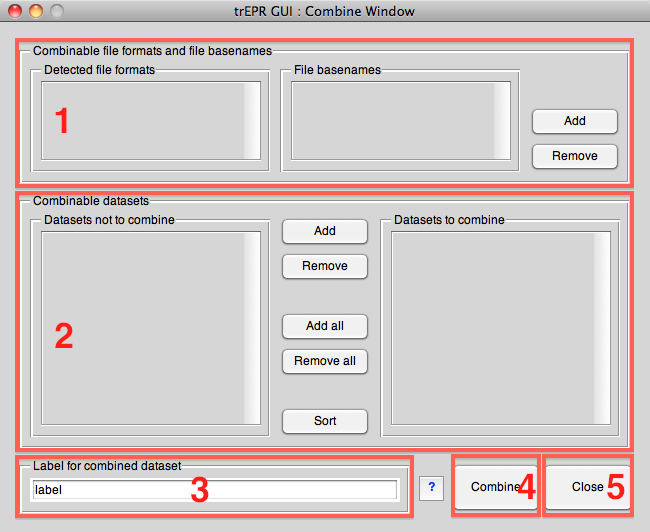 trEPR GUI : Combine Window

Combinable file formats and file basenames

Detected file formats

1

File basenames

Add

Remove

Combinable datasets

Datasets not to combine

2

Add

Remove

Add all

Remove all

Sort

Datasets to combine

Label for combined dataset

label

3

?

Combine

4

Close

5